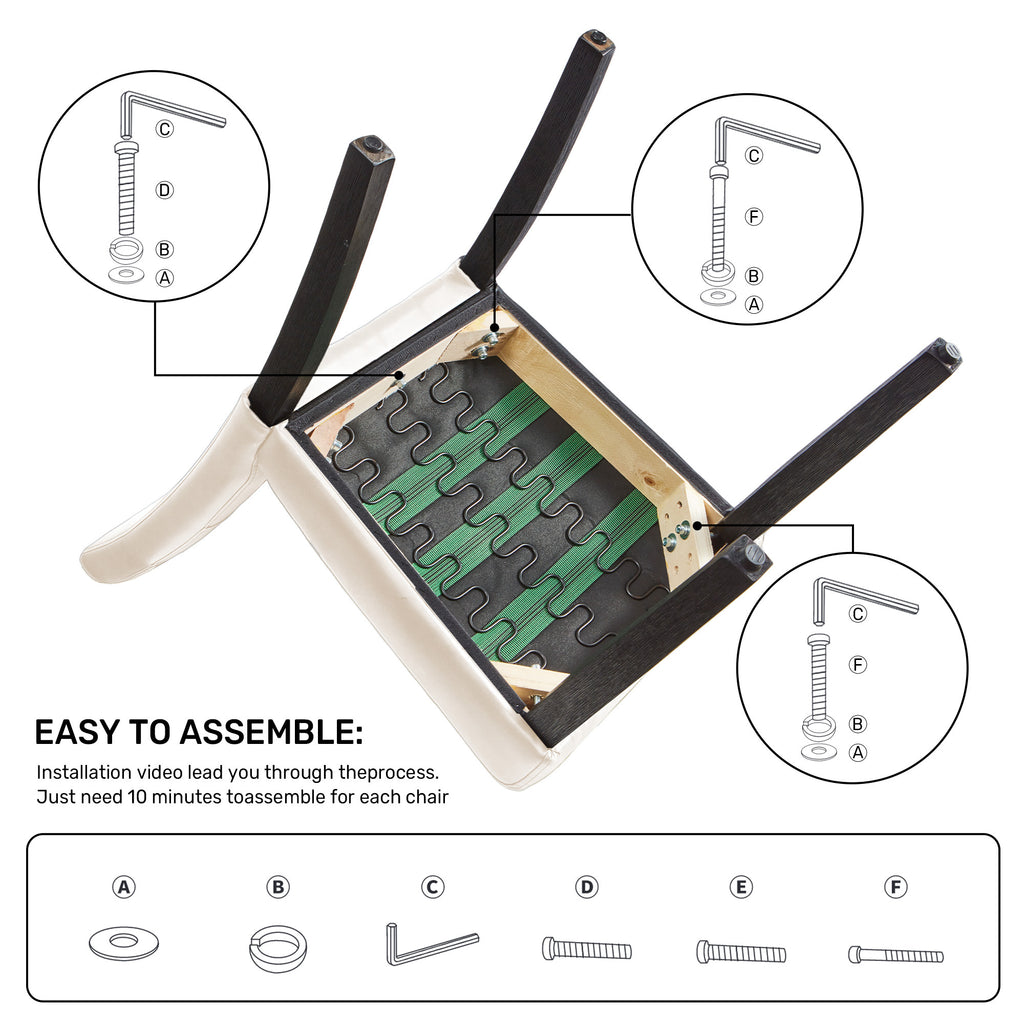 C
D
B
A

C
F
B
A

C
F
B
A

EASY TO ASSEMBLE:

Installation video lead you through theprocess. Just need 10 minutes toassemble for each chair

A B C D E F